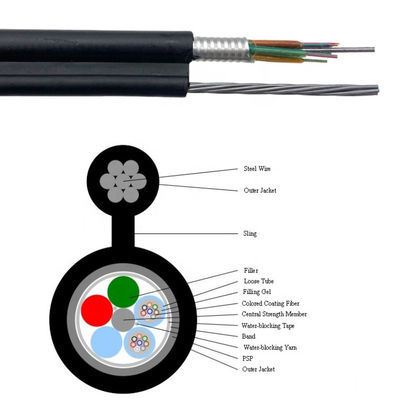 Steel Wire
Outer Jacket
Sling
Filler
Loose Tube
Filling Gel
Colored Coating Fiber
Central Strength Member
Water-blocking Tape
Band
Water-blocking Yarn
PSP
Outer Jacket