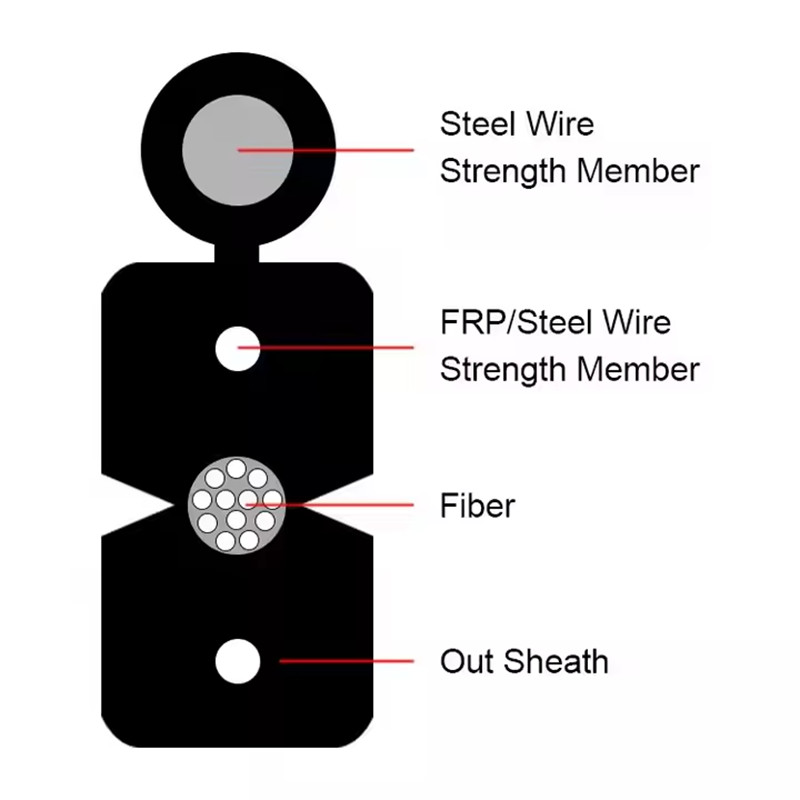 Steel Wire
Strength Member

FRP/Steel Wire
Strength Member

Fiber

Out Sheath