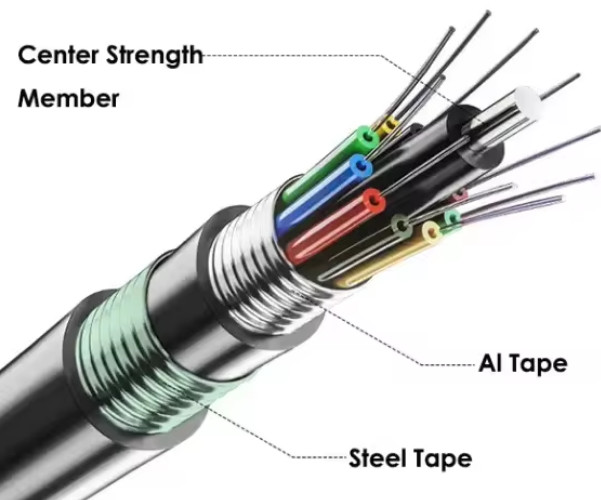 Center Strength Member

Al Tape

Steel Tape